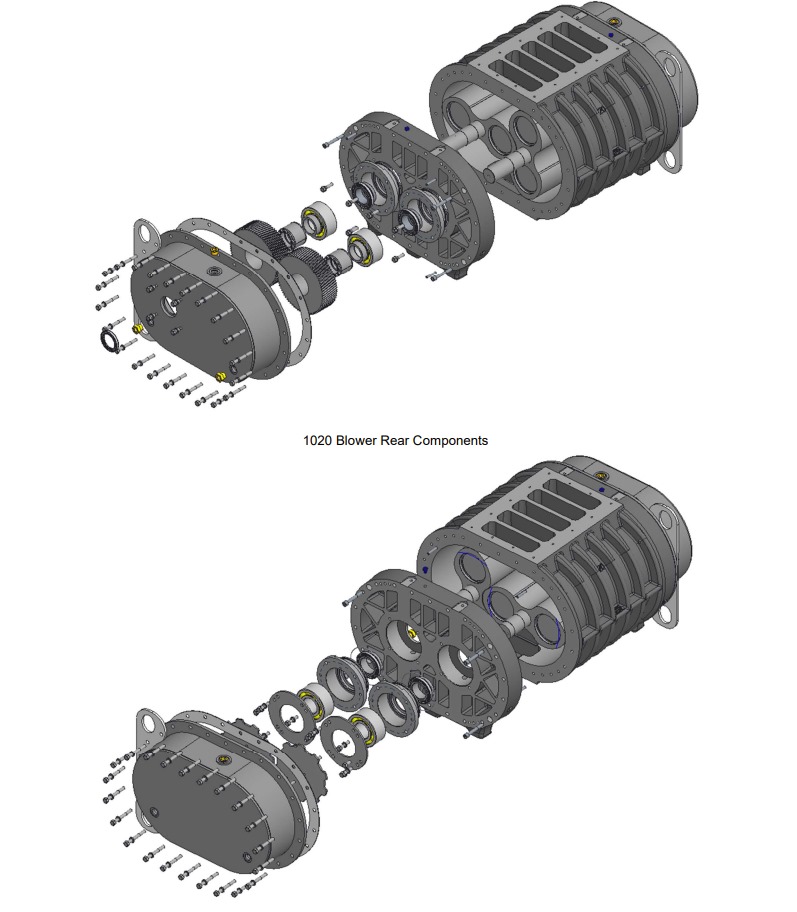 1020 Blower Rear Components